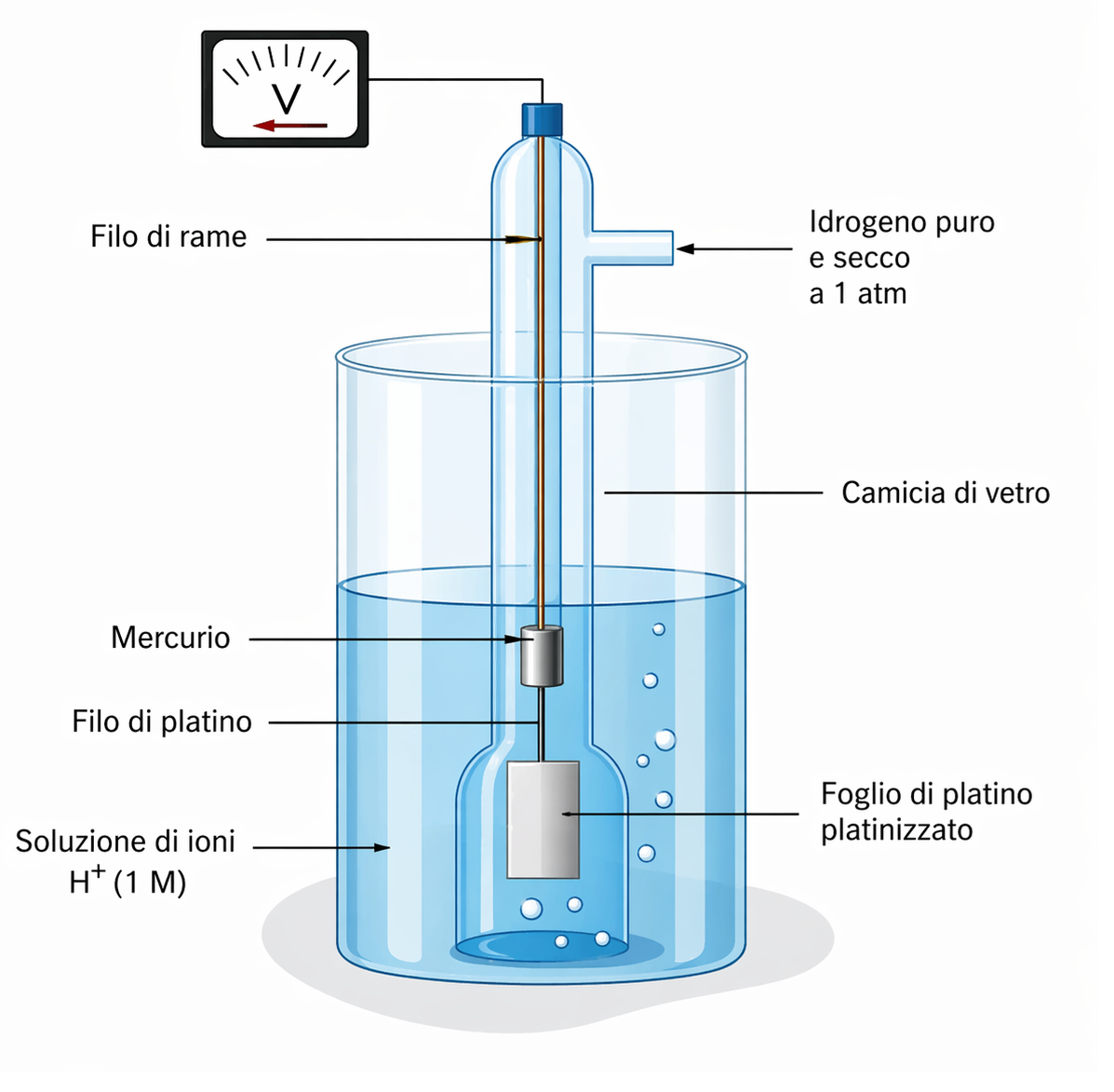 V

Filo di rame

Idrogeno puro e secco a 1 atm

Camicia di vetro

Mercurio

Filo di platino

Foglio di platino platinizzato

Soluzione di ioni $H^+$ (1 M)